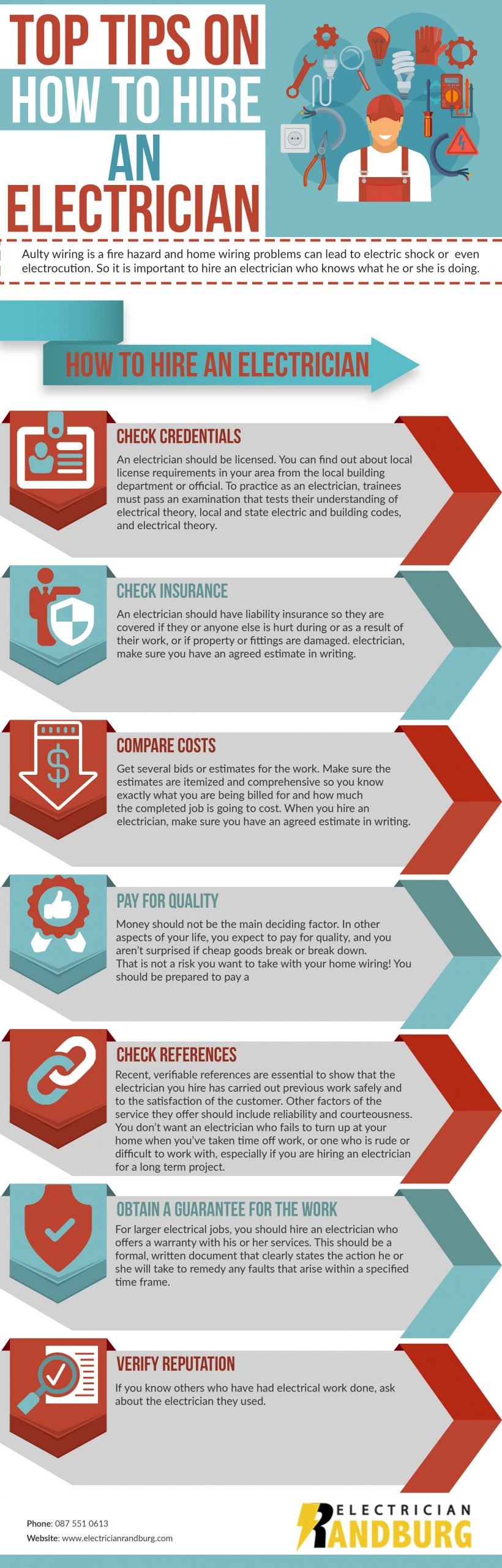 TOP TIPS ON HOW TO HIRE AN ELECTRICIAN

Aulty wiring is a fire hazard and home wiring problems can lead to electric shock or even electrocution. So it is important to hire an electrician who knows what he or she is doing.

HOW TO HIRE AN ELECTRICIAN

CHECK CREDENTIALS

An electrician should be licensed. You can find out about local license requirements in your area from the local building department or official. To practice as an electrician, trainees must pass an examination that tests their understanding of electrical theory, local and state electric and building codes, and electrical theory.

CHECK INSURANCE

An electrician should have liability insurance so they are covered if they or anyone else is hurt during or as a result of their work, or if property or fittings are damaged. electrician, make sure you have an agreed estimate in writing.

COMPARE COSTS

Get several bids or estimates for the work. Make sure the estimates are itemized and comprehensive so you know exactly what you are being billed for and how much the completed job is going to cost. When you hire an electrician, make sure you have an agreed estimate in writing.

PAY FOR QUALITY

Money should not be the main deciding factor. In other aspects of your life, you expect to pay for quality, and you aren't surprised if cheap goods break or break down. That is not a risk you want to take with your home wiring! You should be prepared to pay a

CHECK REFERENCES

Recent, verifiable references are essential to show that the electrician you hire has carried out previous work safely and to the satisfaction of the customer. Other factors of the service they offer should include reliability and courteousness. You don't want an electrician who fails to turn up at your home when you've taken time off work, or one who is rude or difficult to work with, especially if you are hiring an electrician for a long term project.

OBTAIN A GUARANTEE FOR THE WORK

For larger electrical jobs, you should hire an electrician who offers a warranty with his or her services. This should be a formal, written document that clearly states the action he or she will take to remedy any faults that arise within a specified time frame.

VERIFY REPUTATION

If you know others who have had electrical work done, ask about the electrician they used.

Phone: 087 551 0613
Website: www.electricianrandburg.com

ELECTRICIAN RANDBURG